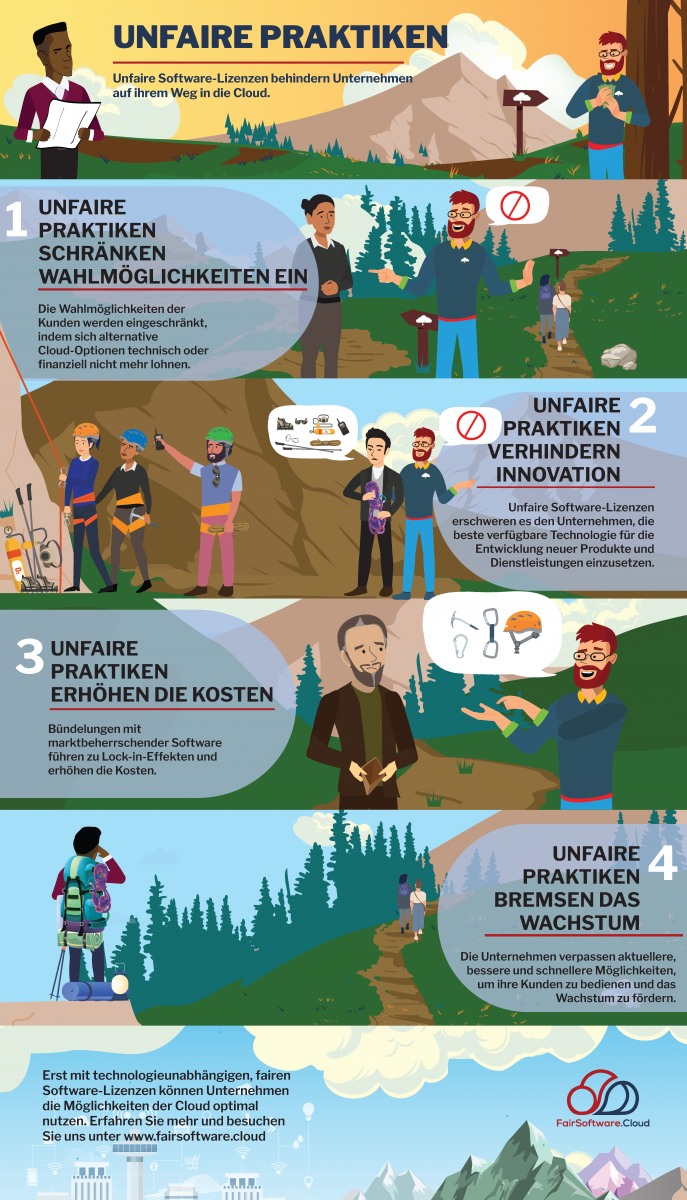 UNFAIRE PRAKTIKEN

Unfaire Software-Lizenzen behindern Unternehmen auf ihrem Weg in die Cloud.

1 UNFAIRE PRAKTIKEN SCHRÄNKEN WAHLMÖGLICHKEITEN EIN

Die Wahlmöglichkeiten der Kunden werden eingeschränkt, indem sich alternative Cloud-Optionen technisch oder finanziell nicht mehr lohnen.

UNFAIRE PRAKTIKEN VERHINDERN INNOVATION 2

Unfaire Software-Lizenzen erschweren es den Unternehmen, die beste verfügbare Technologie für die Entwicklung neuer Produkte und Dienstleistungen einzusetzen.

3 UNFAIRE PRAKTIKEN ERHÖHEN DIE KOSTEN

Bündelungen mit marktbeherrschender Software führen zu Lock-in-Effekten und erhöhen die Kosten.

UNFAIRE PRAKTIKEN BREMSEN DAS WACHSTUM 4

Die Unternehmen verpassen aktuellere, bessere und schnellere Möglichkeiten, um ihre Kunden zu bedienen und das Wachstum zu fördern.

Erst mit technologieunabhängigen, fairen Software-Lizenzen können Unternehmen die Möglichkeiten der Cloud optimal nutzen. Erfahren Sie mehr und besuchen Sie uns unter www.fairsoftware.cloud

FairSoftware.Cloud