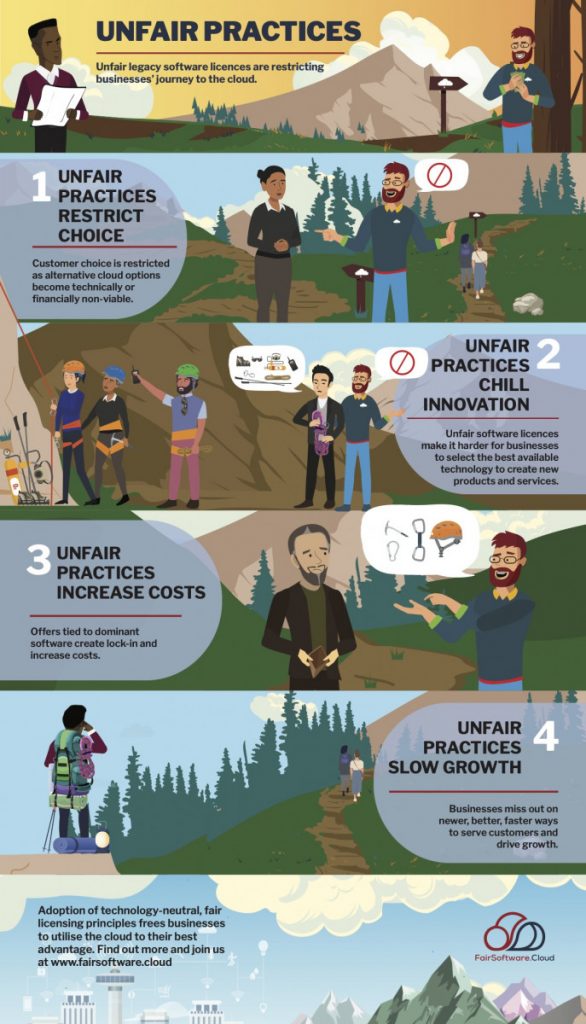 UNFAIR PRACTICES

Unfair legacy software licences are restricting businesses' journey to the cloud.

1 UNFAIR PRACTICES RESTRICT CHOICE

Customer choice is restricted as alternative cloud options become technically or financially non-viable.

UNFAIR PRACTICES CHILL INNOVATION 2

Unfair software licences make it harder for businesses to select the best available technology to create new products and services.

3 UNFAIR PRACTICES INCREASE COSTS

Offers tied to dominant software create lock-in and increase costs.

UNFAIR PRACTICES SLOW GROWTH 4

Businesses miss out on newer, better, faster ways to serve customers and drive growth.

Adoption of technology-neutral, fair licensing principles frees businesses to utilise the cloud to their best advantage. Find out more and join us at www.fairsoftware.cloud

FairSoftware.Cloud